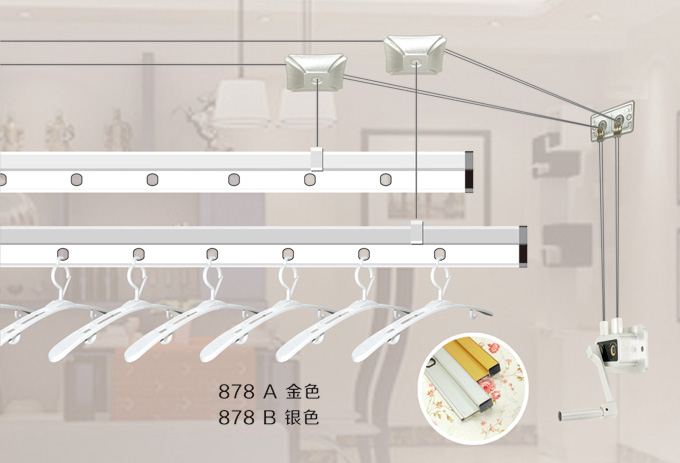 878 A 金色
878 B 银色